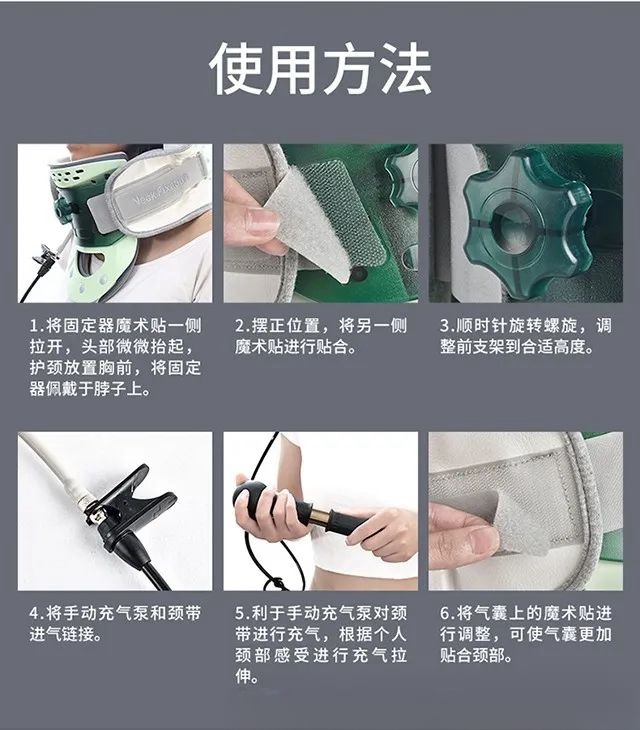 使用方法

1.将固定器魔术贴一侧拉开，头部微微抬起，护颈放置胸前，将固定器佩戴于脖子上。

2.摆正位置，将另一侧魔术贴进行贴合。

3.顺时针旋转螺旋，调整前支架到合适高度。

4.将手动充气泵和颈带进气链接。

5.利于手动充气泵对颈带进行充气，根据个人颈部感受进行充气拉伸。

6.将气囊上的魔术贴进行调整，可使气囊更加贴合颈部。