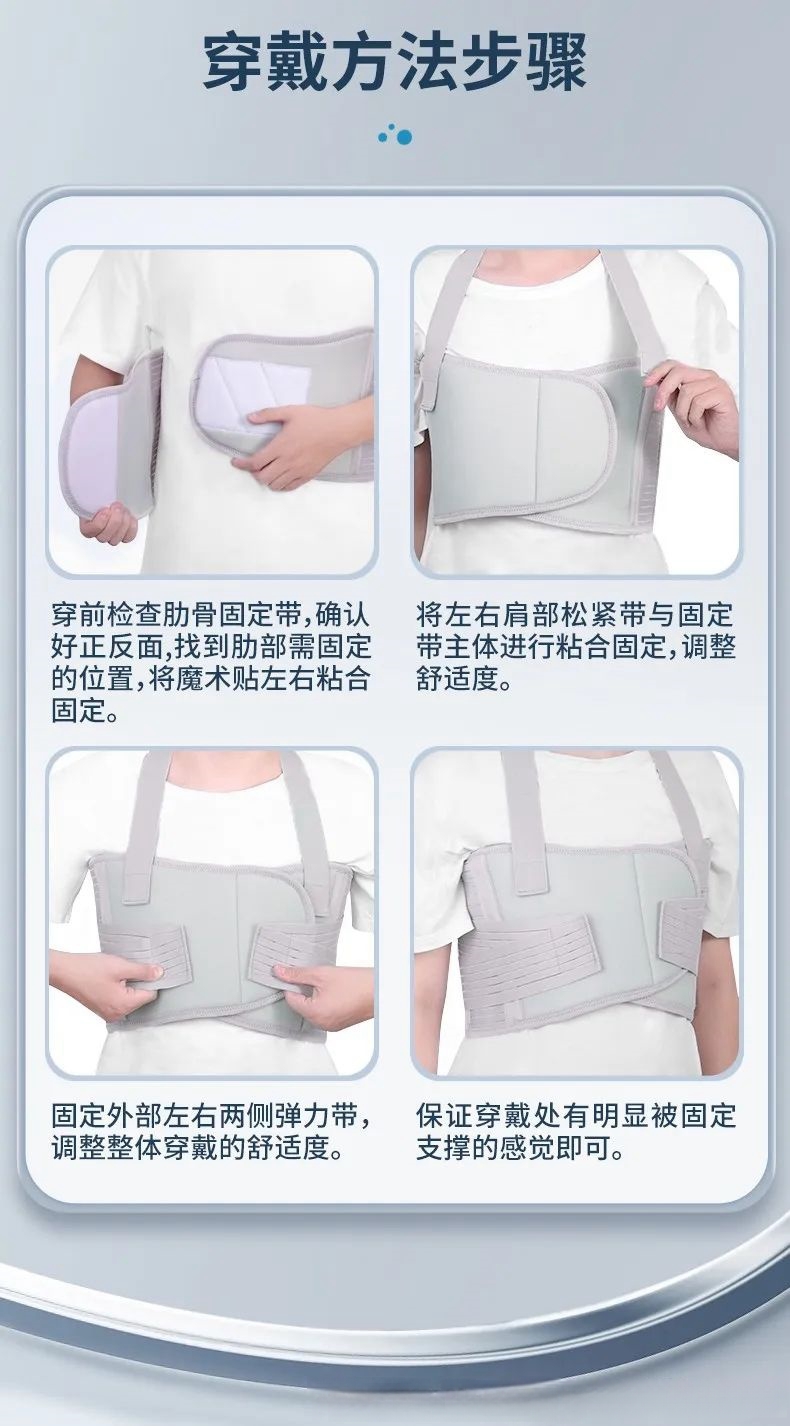 穿戴方法步骤

穿前检查肋骨固定带,确认好正反面,找到肋部需固定的位置,将魔术贴左右粘合固定。

将左右肩部松紧带与固定带主体进行粘合固定,调整舒适度。

固定外部左右两侧弹力带,调整整体穿戴的舒适度。

保证穿戴处有明显被固定支撑的感觉即可。