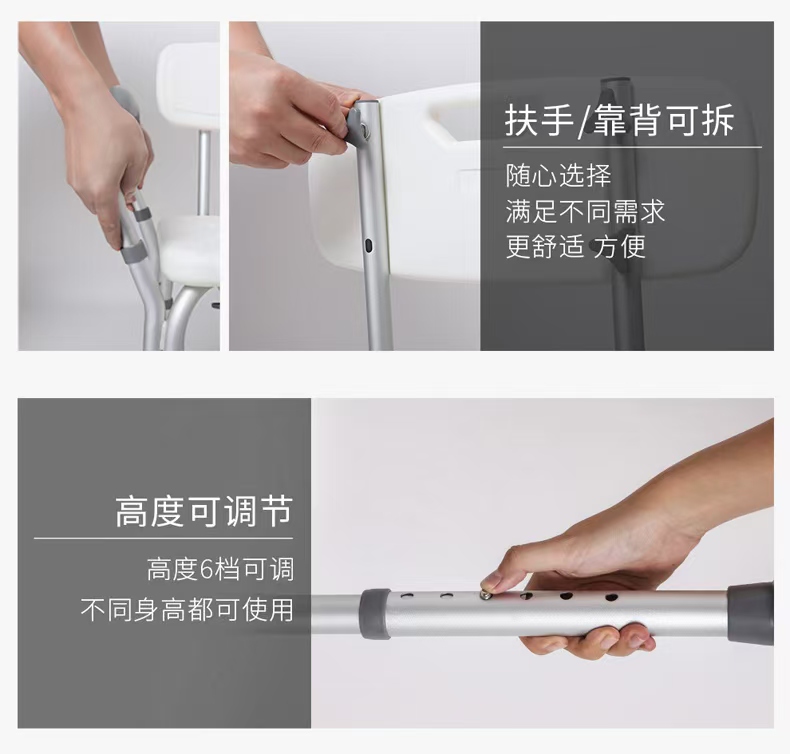 扶手/靠背可拆

随心选择
满足不同需求
更舒适 方便

高度可调节

高度6档可调
不同身高都可使用